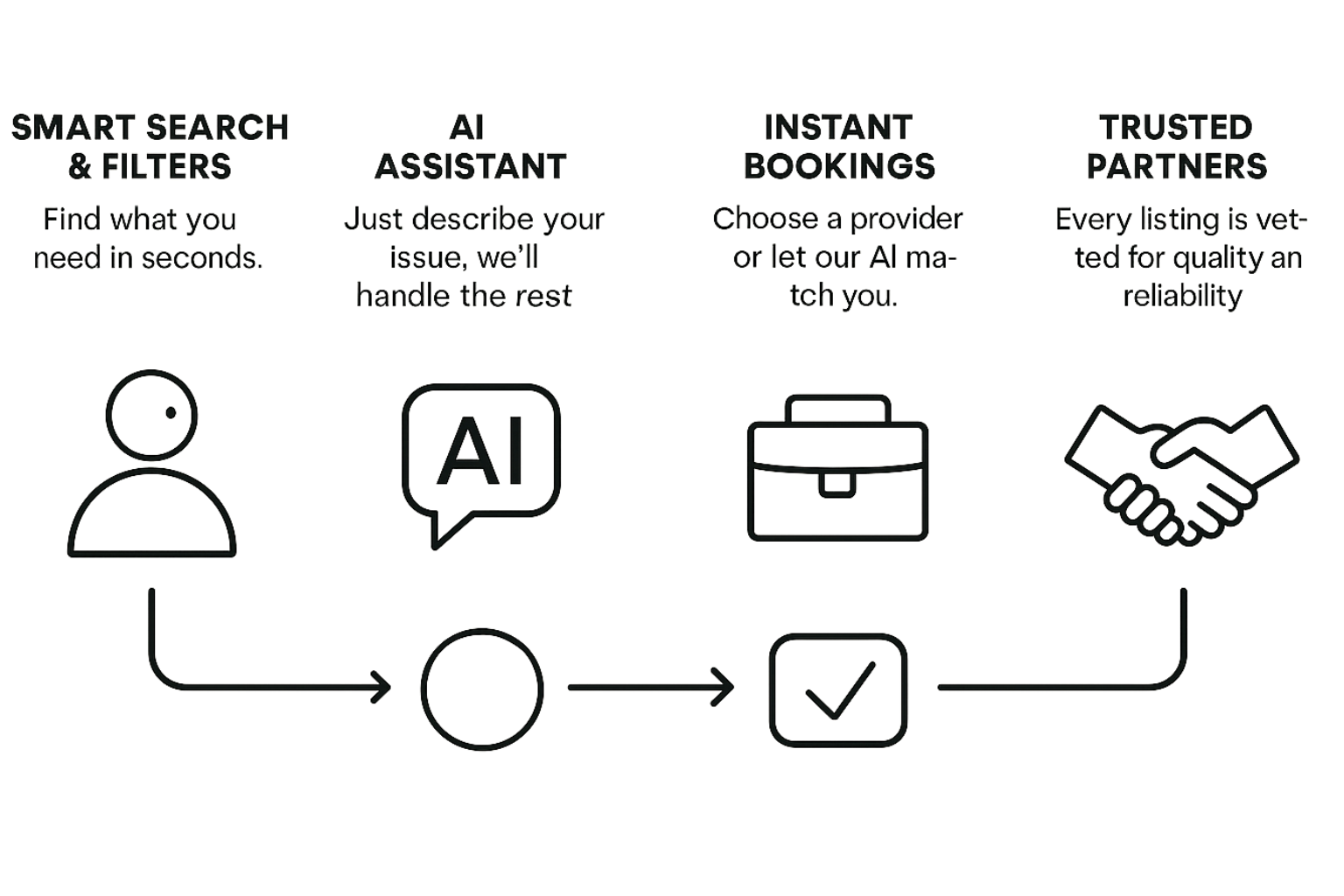 SMART SEARCH & FILTERS

Find what you need in seconds.

AI ASSISTANT

Just describe your issue, we'll handle the rest

INSTANT BOOKINGS

Choose a provider or let our AI match you.

TRUSTED PARTNERS

Every listing is vetted for quality an reliability

AI